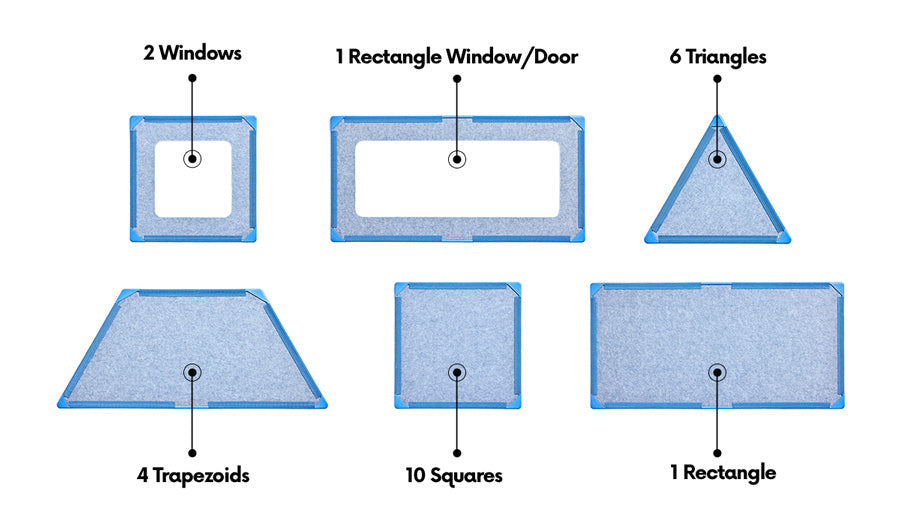 2 Windows

1 Rectangle Window/Door

6 Triangles

4 Trapezoids

10 Squares

1 Rectangle